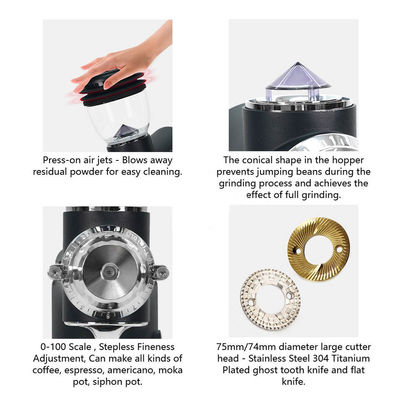 Press-on air jets - Blows away residual powder for easy cleaning.

The conical shape in the hopper prevents jumping beans during the grinding process and achieves the effect of full grinding.

0-100 Scale , Stepless Fineness Adjustment, Can make all kinds of coffee, espresso, americano, moka pot, siphon pot.

75mm/74mm diameter large cutter head - Stainless Steel 304 Titanium Plated ghost tooth knife and flat knife.